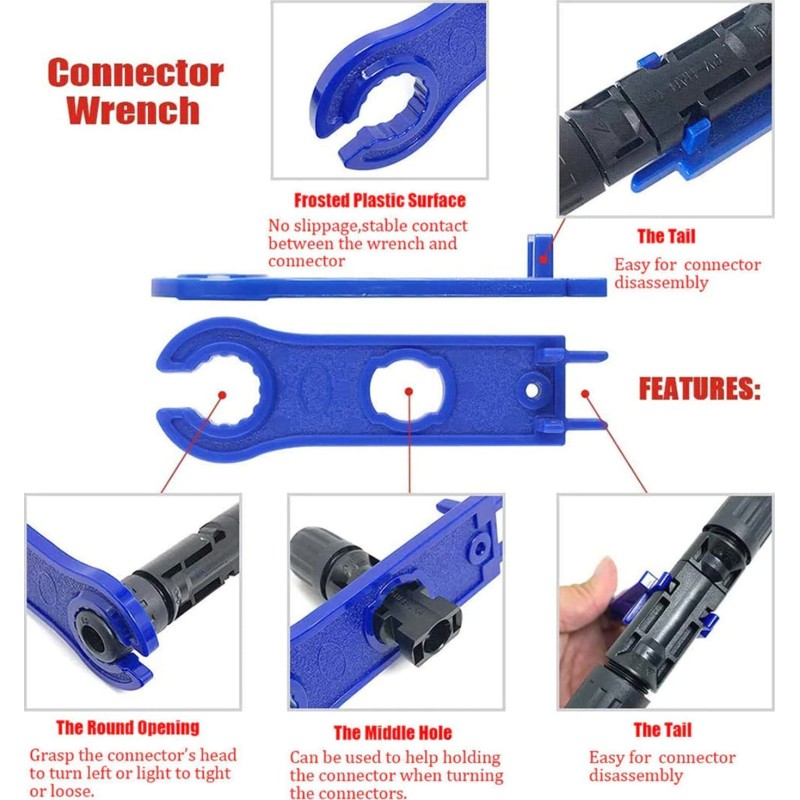 Connector Wrench

Frosted Plastic Surface
No slippage,stable contact between the wrench and connector

The Tail
Easy for connector disassembly

FEATURES:

The Round Opening
Grasp the connector's head to turn left or light to tight or loose.

The Middle Hole
Can be used to help holding the connector when turning the connectors.

The Tail
Easy for connector disassembly