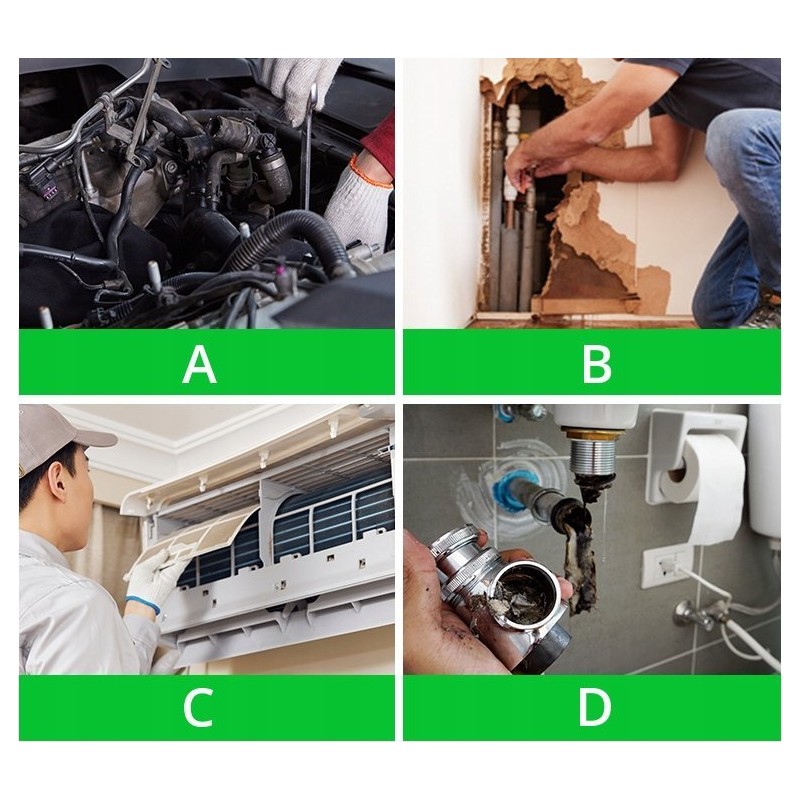 A

B

C

D