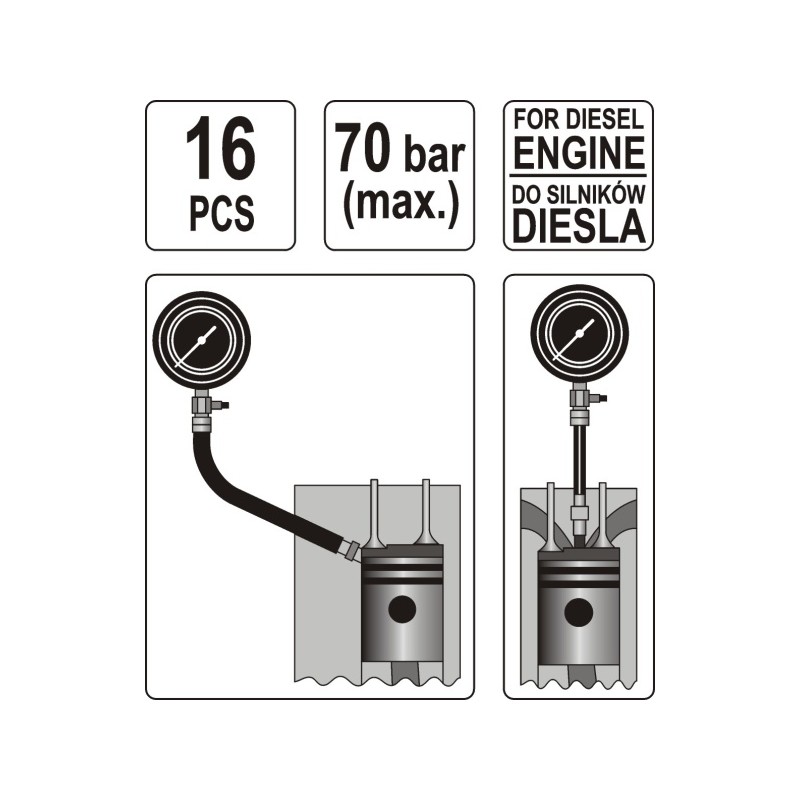 16
PCS

70 bar
(max.)

FOR DIESEL
ENGINE
DO SILNIKÓW
DIESLA