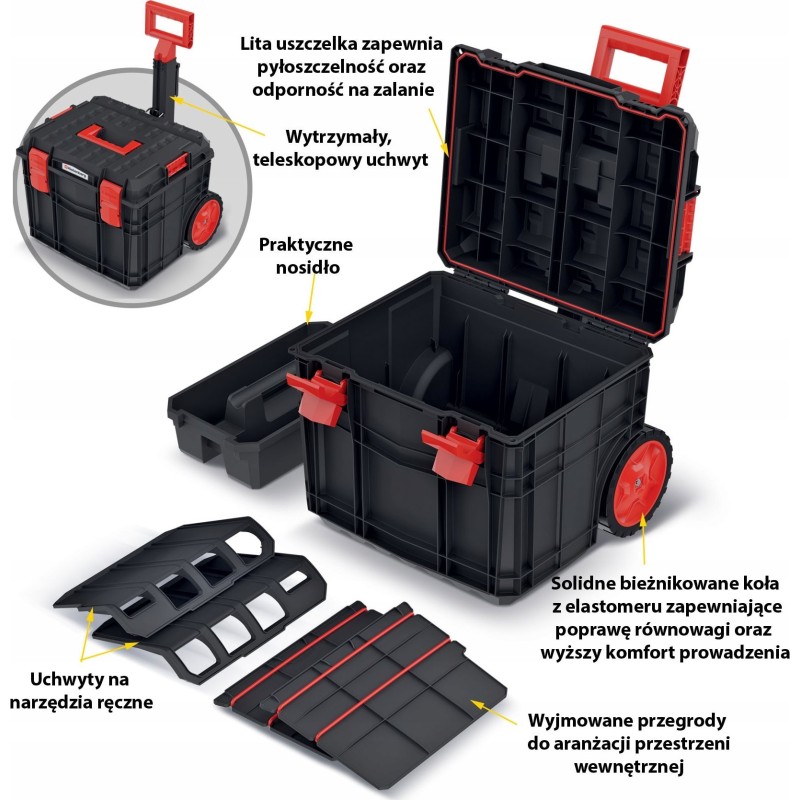 Lita uszczelka zapewnia pyłoszczelność oraz odporność na zalanie

Wytrzymały, teleskopowy uchwyt

Praktyczne nosidło

Solidne bieżnikowane koła z elastomeru zapewniające poprawę równowagi oraz wyższy komfort prowadzenia

Uchwyty na narzędzia ręczne

Wyjmowane przegrody do aranżacji przestrzeni wewnętrznej