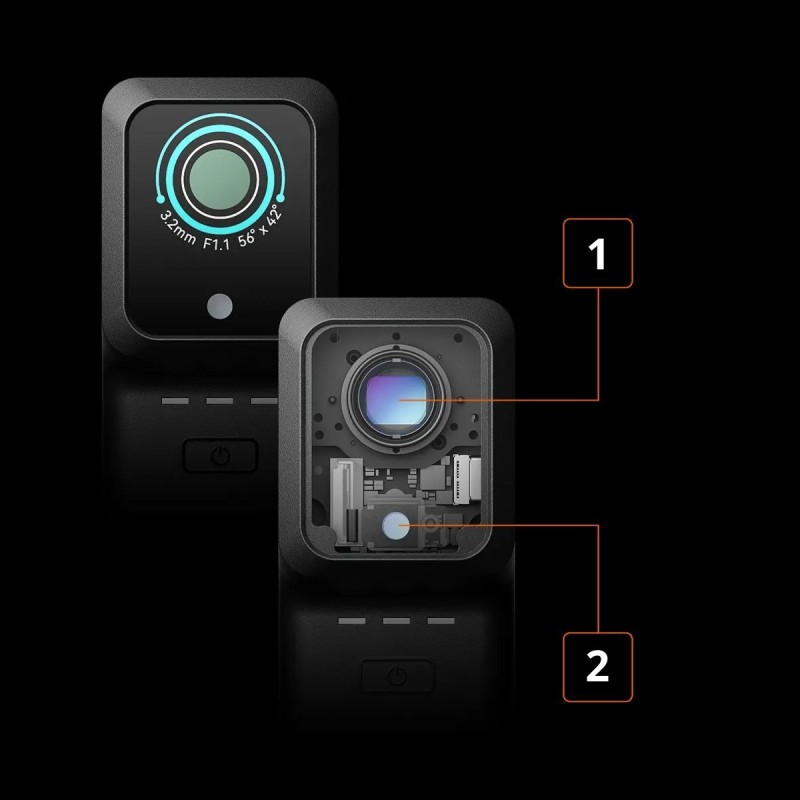 3.2mm F1.1 56° x 42°

1

2