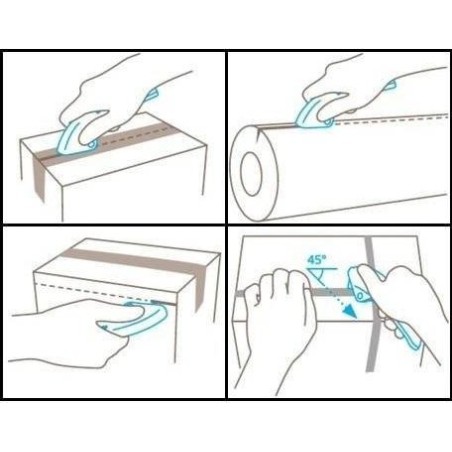 45°