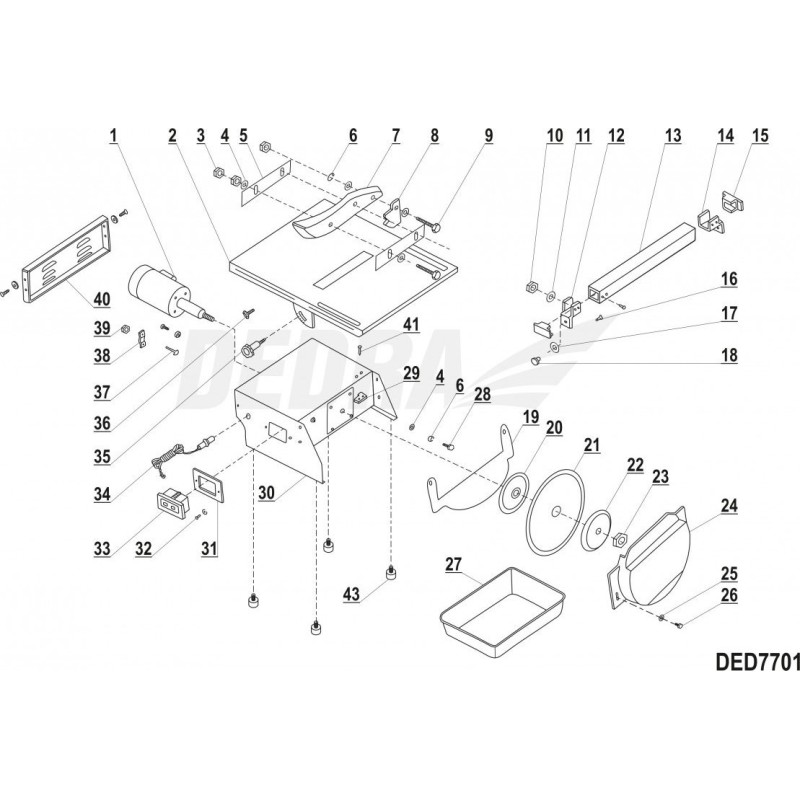 1 2 3 4 5 6 7 8 9 10 11 12 13 14 15

16

17

18

40

39

38

37

36

35

34

33 32 31

30

41

29

4 6 28

19 20 21 22 23

24

25

26

27

43

DEDRA

DED7701