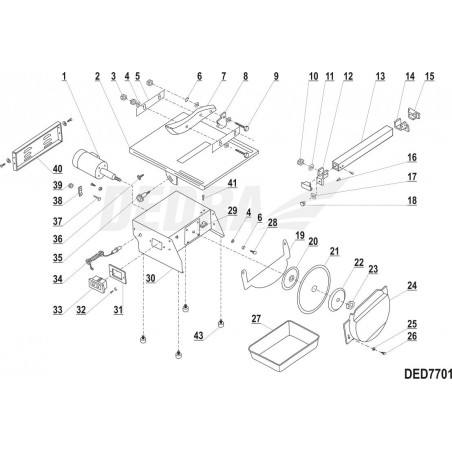 1 2 3 4 5 6 7 8 9 10 11 12 13 14 15

16

17

18

40

39

38

37

36

35

34

33 32 31

30

41

29

4 6 28

19 20 21 22 23

24

25

26

27

43

DEDRA

DED7701