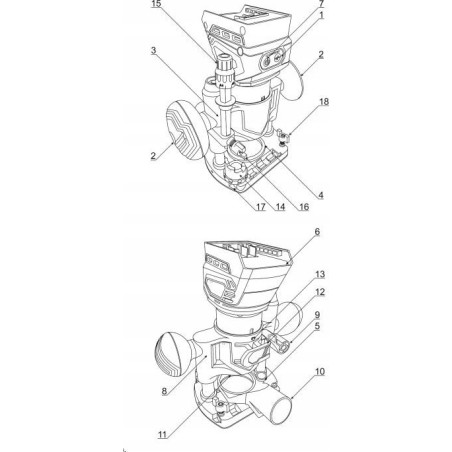 15
7
1
3
2
18
2
4
17
14
16
6
13
12
9
5
10
8
11