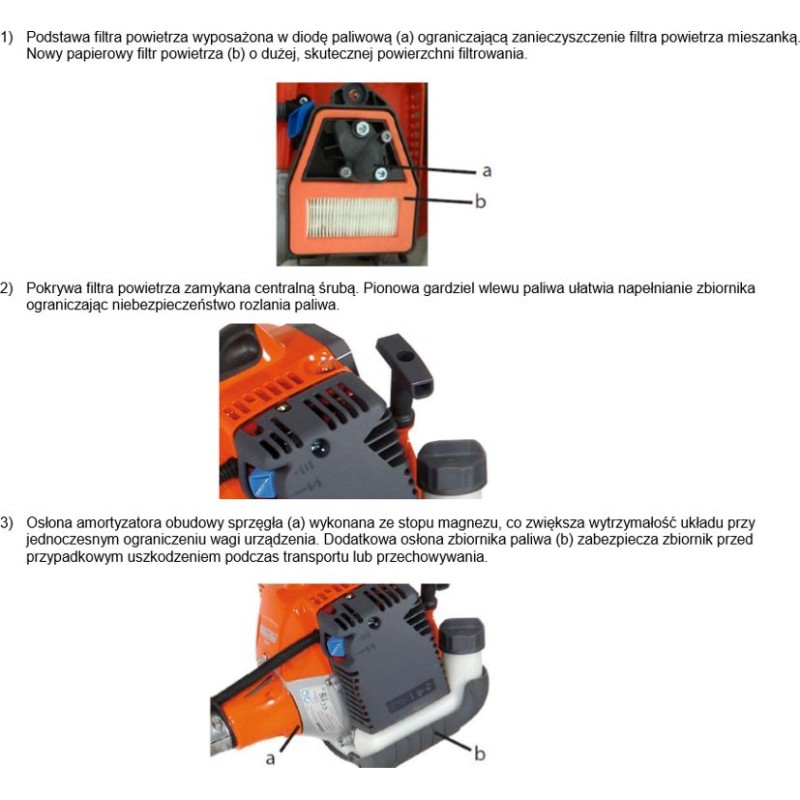 1) Podstawa filtra powietrza wyposażona w diodę paliwową (a) ograniczającą zanieczyszczenie filtra powietrza mieszanką. Nowy papierowy filtr powietrza (b) o dużej, skutecznej powierzchni filtrowania.

a

b

2) Pokrywa filtra powietrza zamykana centralną śrubą. Pionowa gardziel wlewu paliwa ułatwia napełnianie zbiornika ograniczając niebezpieczeństwo rozlania paliwa.

3) Osłona amortyzatora obudowy sprzęgła (a) wykonana ze stopu magnezu, co zwiększa wytrzymałość układu przy jednoczesnym ograniczeniu wagi urządzenia. Dodatkowa osłona zbiornika paliwa (b) zabezpiecza zbiornik przed przypadkowym uszkodzeniem podczas transportu lub przechowywania.

a

b