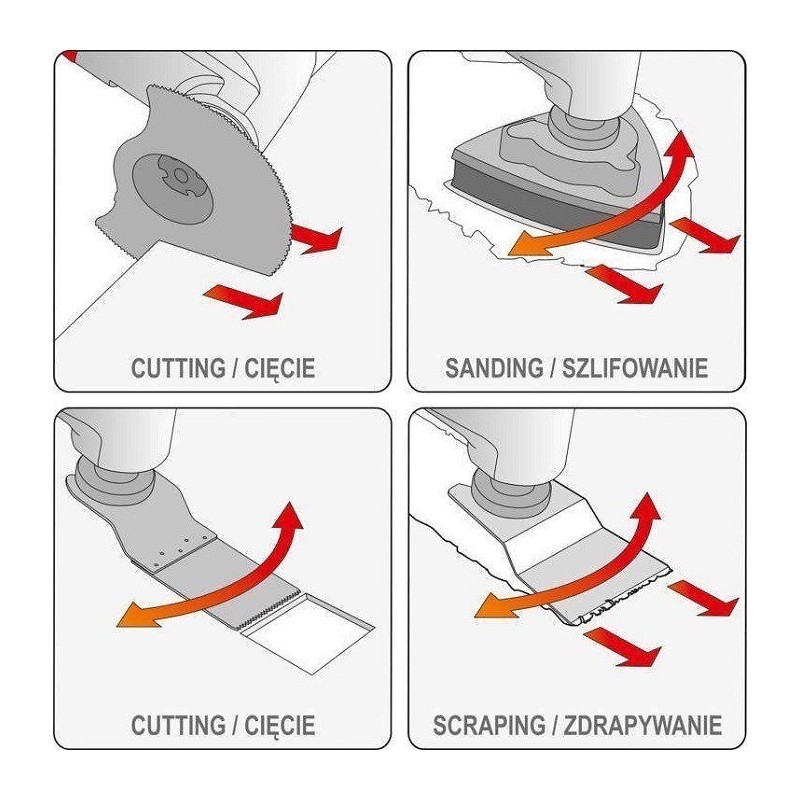 CUTTING / CIĘCIE

SANDING / SZLIFOWANIE

CUTTING / CIĘCIE

SCRAPING / ZDRAPYWANIE