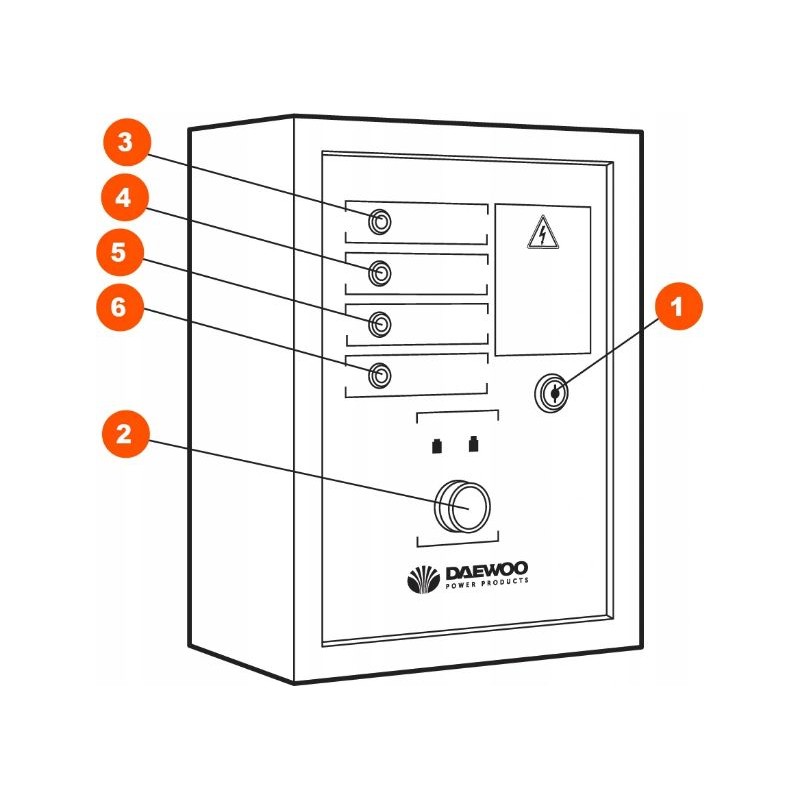 3
4
5
6
1
2
DAEWOO
POWER PRODUCTS