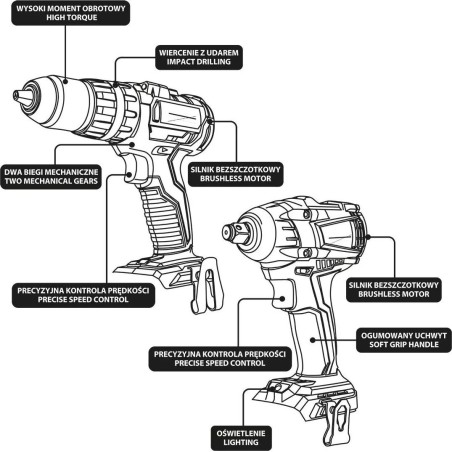 WYSOKI MOMENT OBROTOWY
HIGH TORQUE

WIERCENIE Z UDAREM
IMPACT DRILLING

DWA BIEGI MECHANICZNE
TWO MECHANICAL GEARS

SILNIK BEZSZCZOTKOWY
BRUSHLESS MOTOR

PRECYZYJNA KONTROLA PRĘDKOŚCI
PRECISE SPEED CONTROL

SILNIK BEZSZCZOTKOWY
BRUSHLESS MOTOR

OGUMOWANY UCHWYT
SOFT GRIP HANDLE

PRECYZYJNA KONTROLA PRĘDKOŚCI
PRECISE SPEED CONTROL

OŚWIETLENIE
LIGHTING