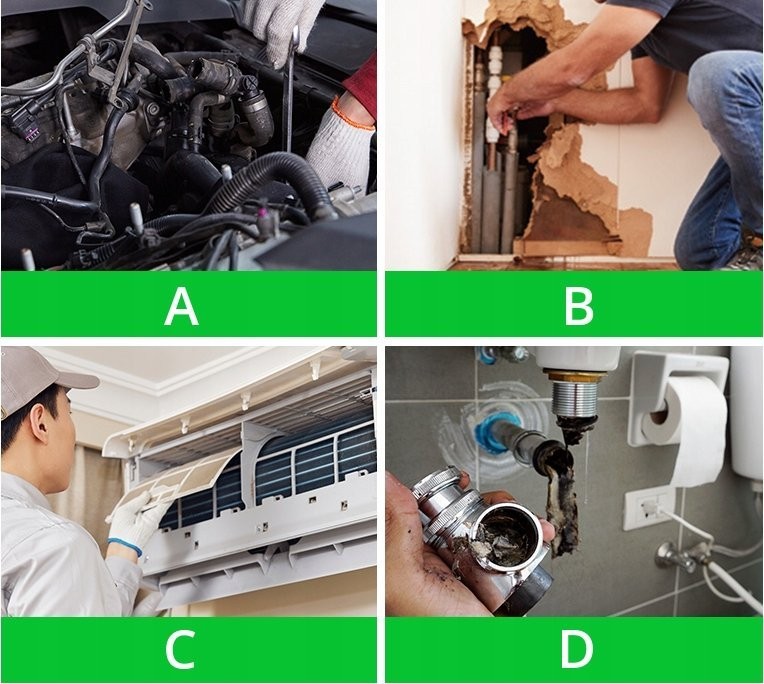 A

B

C

D