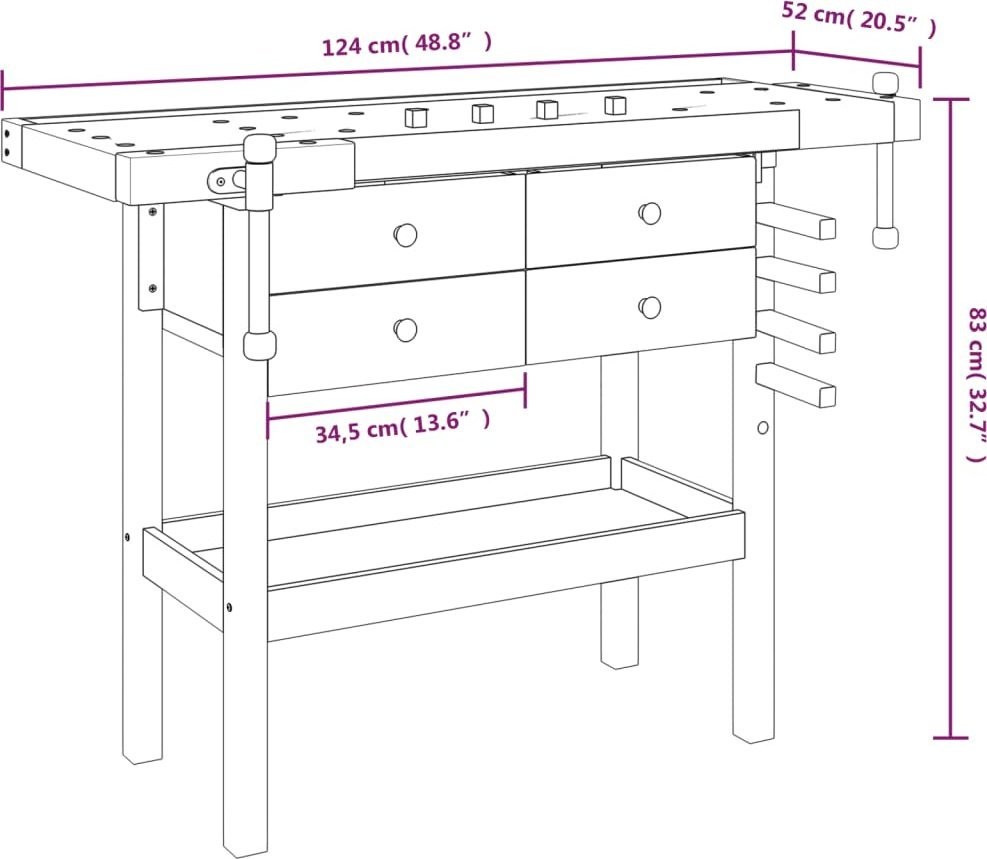 124 cm( 48.8” )

52 cm( 20.5” )

83 cm( 32.7” )

34,5 cm( 13.6” )