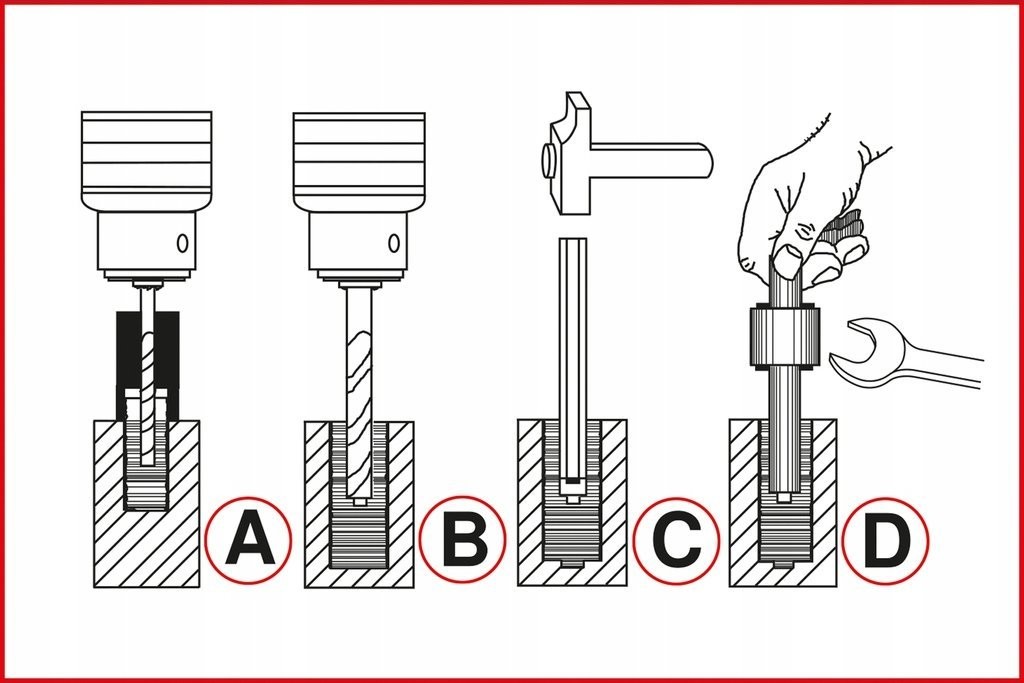 A B C D