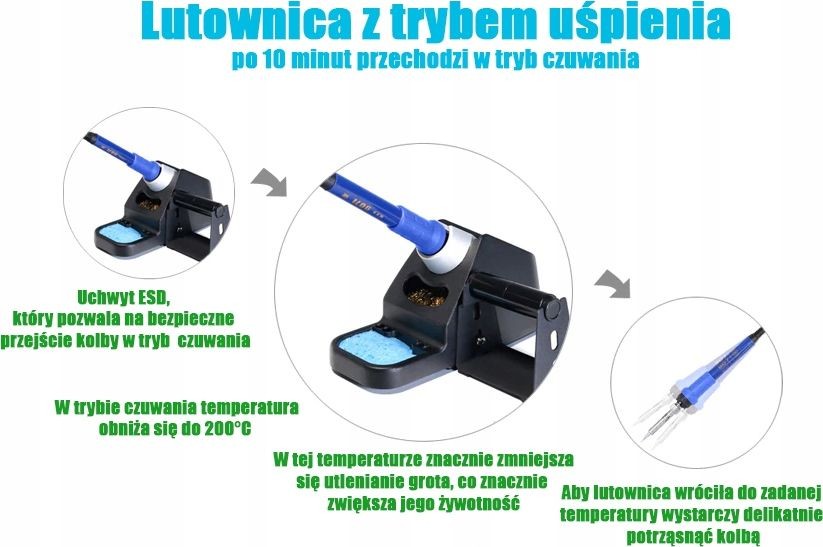 Lutownica z trybem uśpienia
po 10 minut przechodzi w tryb czuwania

Uchwyt ESD,
który pozwala na bezpieczne
przejście kolby w tryb czuwania

W trybie czuwania temperatura
obniża się do 200°C

W tej temperaturze znacznie zmniejsza
się utlenianie grota, co znacznie
zwiększa jego żywotność

Aby lutownica wróciła do zadanej
temperatury wystarczy delikatnie
potrząsnąć kolbą