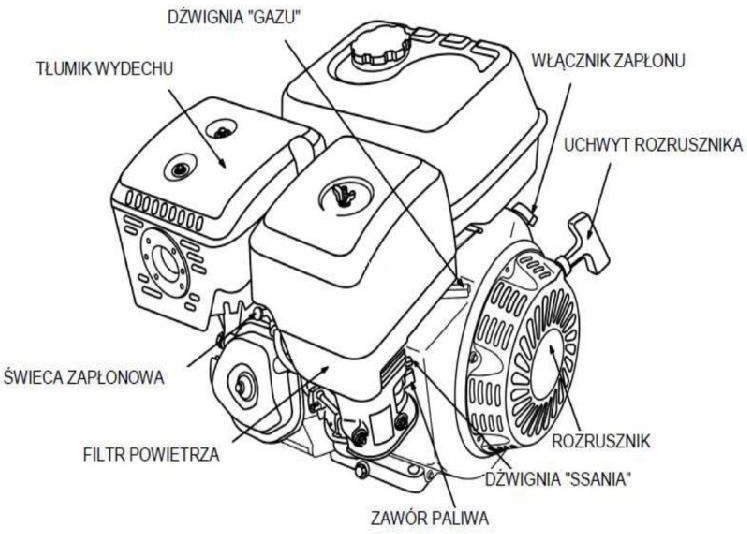 DŹWIGNIA "GAZU"
TŁUMIK WYDECHU
WŁĄCZNIK ZAPŁONU
UCHWYT ROZRUSZNIKA
ŚWIECA ZAPŁONOWA
FILTR POWIETRZA
ROZRUSZNIK
DŹWIGNIA "SSANIA"
ZAWÓR PALIWA