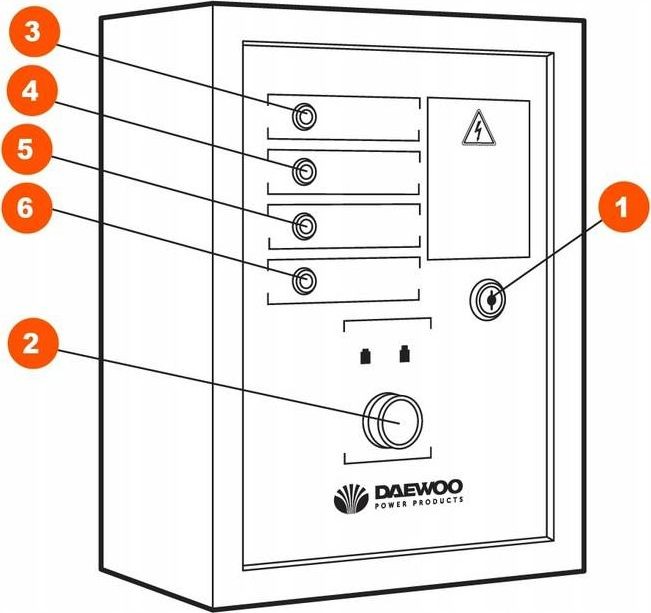 3
4
5
6
1
2
DAEWOO
POWER PRODUCTS